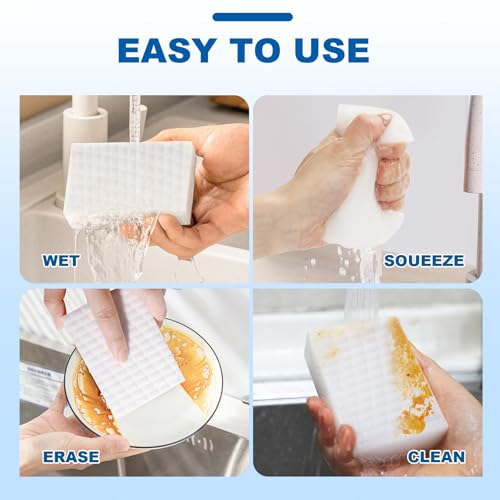 EASY TO USE

WET

SOUEEZE

ERASE

CLEAN