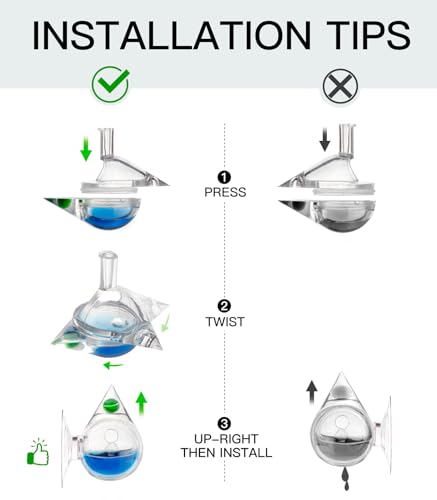 INSTALLATION TIPS

❶ PRESS

❷ TWIST

❸ UP-RIGHT THEN INSTALL