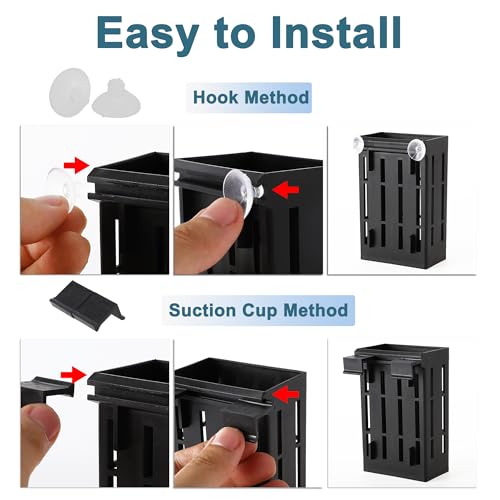 Easy to Install

Hook Method

Suction Cup Method