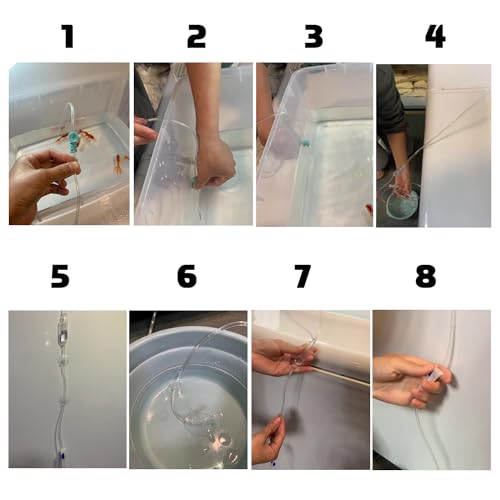 1
2
3
4
5
6
7
8