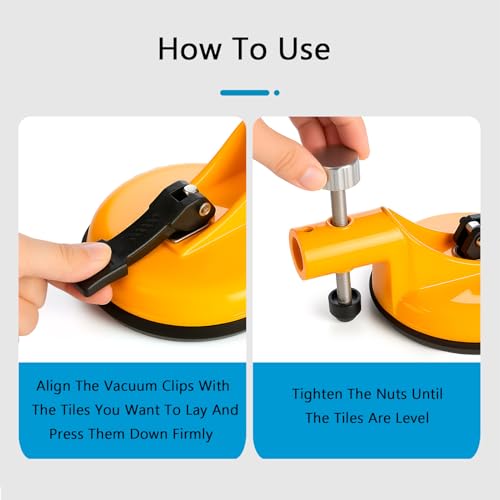 How To Use

Align The Vacuum Clips With The Tiles You Want To Lay And Press Them Down Firmly

Tighten The Nuts Until The Tiles Are Level