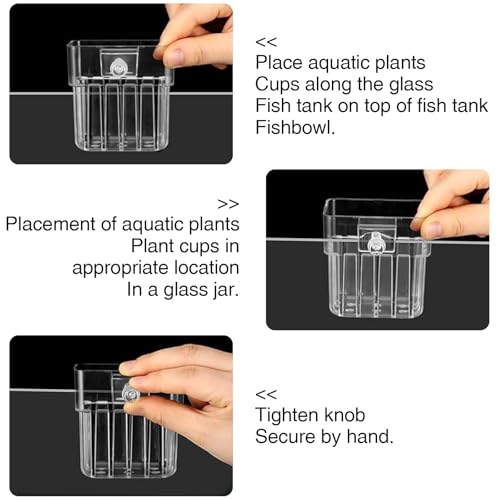 <<
Place aquatic plants
Cups along the glass
Fish tank on top of fish tank
Fishbowl.

>>
Placement of aquatic plants
Plant cups in
appropriate location
In a glass jar.

<<
Tighten knob
Secure by hand.