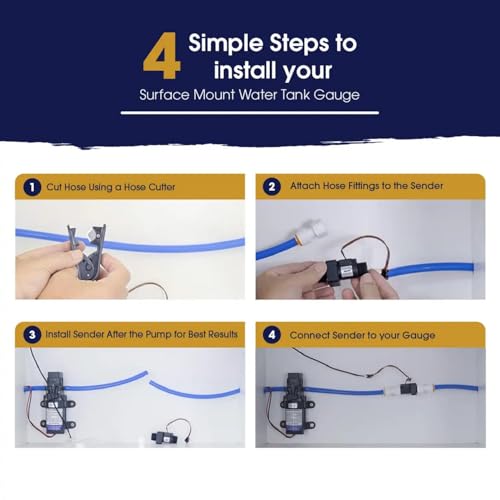 4 Simple Steps to install your
Surface Mount Water Tank Gauge

1 Cut Hose Using a Hose Cutter

2 Attach Hose Fittings to the Sender

3 Install Sender After the Pump for Best Results

4 Connect Sender to your Gauge