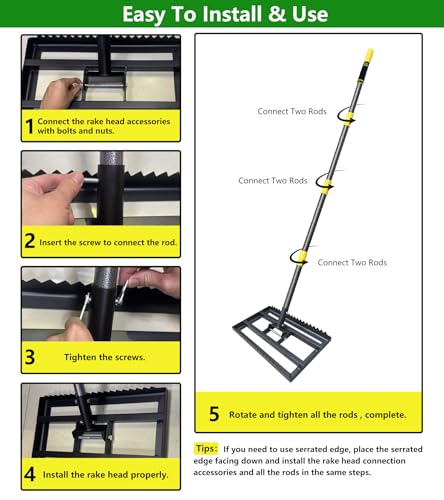 Easy To Install & Use

1 Connect the rake head accessories with bolts and nuts.

2 Insert the screw to connect the rod.

3 Tighten the screws.

4 Install the rake head properly.

Connect Two Rods

Connect Two Rods

Connect Two Rods

5 Rotate and tighten all the rods , complete.

Tips: If you need to use serrated edge, place the serrated edge facing down and install the rake head connection accessories and all the rods in the same steps.