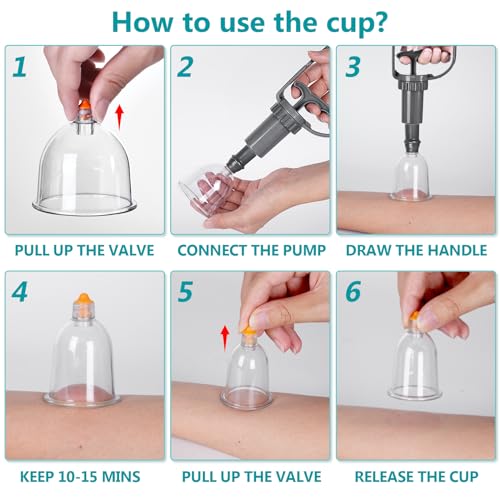 How to use the cup?

1

PULL UP THE VALVE

2

CONNECT THE PUMP

3

DRAW THE HANDLE

4

KEEP 10-15 MINS

5

PULL UP THE VALVE

6

RELEASE THE CUP