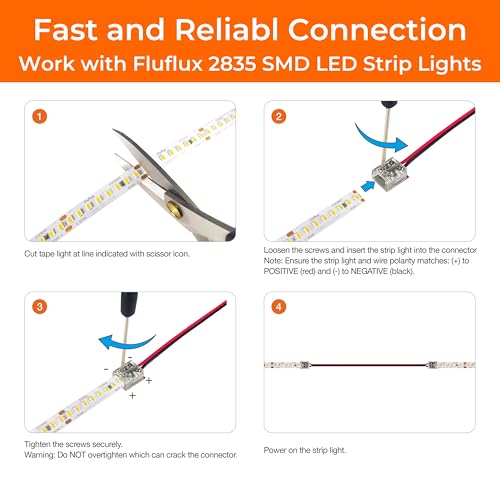 Fast and Reliabl Connection
Work with Fluflux 2835 SMD LED Strip Lights

1

Cut tape light at line indicated with scissor icon.

2

Loosen the screws and insert the strip light into the connector
Note: Ensure the strip light and wire polarity matches: (+) to POSITIVE (red) and (-) to NEGATIVE (black).

3

-
-
+
+

Tighten the screws securely.
Warning: Do NOT overtighten which can crack the connector.

4

Power on the strip light.