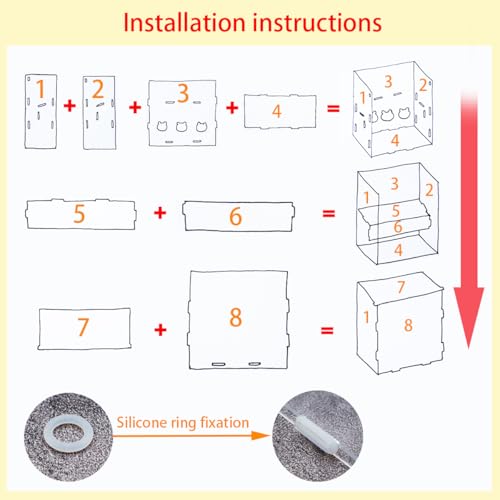 Installation instructions

1 + 2 + 3 + 4 = 1 3 2 4

5 + 6 = 1 3 2 5 6 4

7 + 8 = 7 1 8

Silicone ring fixation