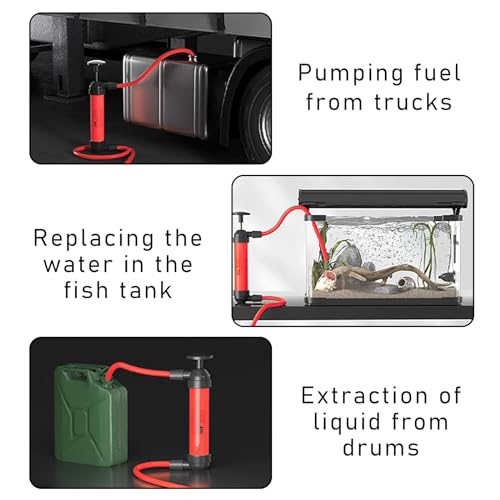 Pumping fuel from trucks

Replacing the water in the fish tank

Extraction of liquid from drums