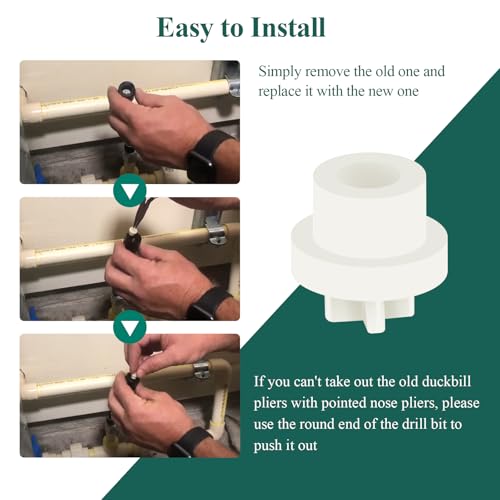 Easy to Install

Simply remove the old one and replace it with the new one

If you can't take out the old duckbill pliers with pointed nose pliers, please use the round end of the drill bit to push it out