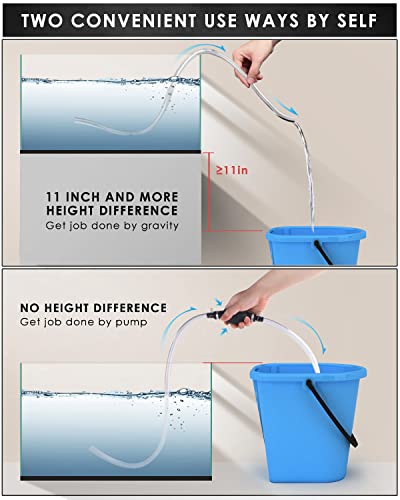 TWO CONVENIENT USE WAYS BY SELF

≥11in

11 INCH AND MORE HEIGHT DIFFERENCE
Get job done by gravity

NO HEIGHT DIFFERENCE
Get job done by pump