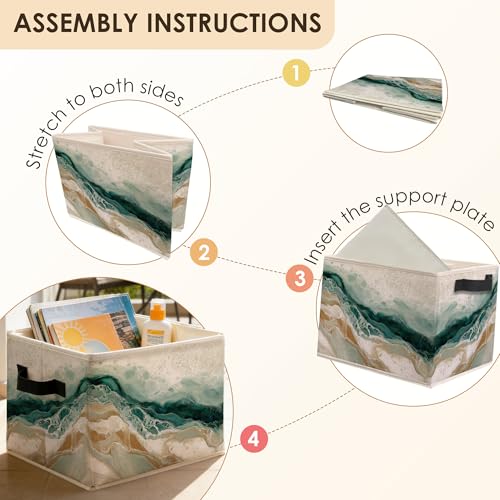 ASSEMBLY INSTRUCTIONS

1

Stretch to both sides

2

Insert the support plate

3

4