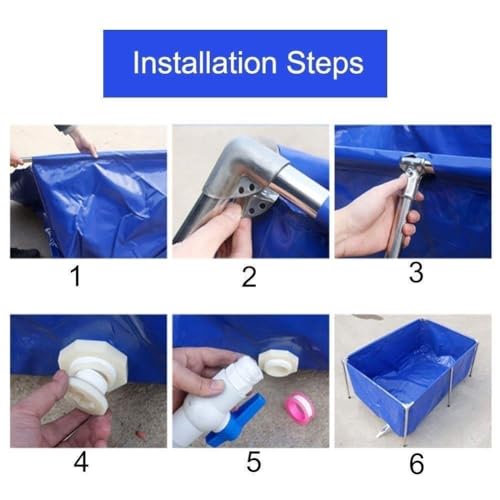 Installation Steps

1

2

3

4

5

6