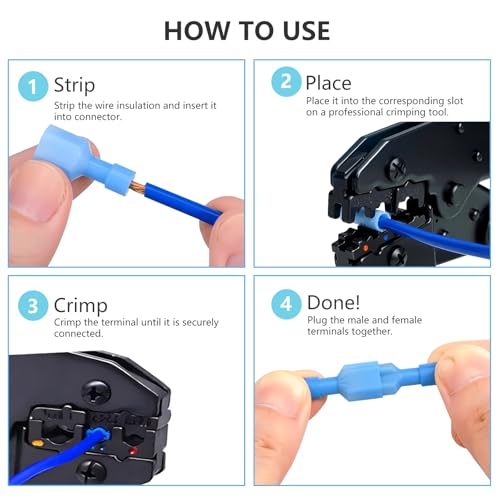 HOW TO USE

1 Strip
Strip the wire insulation and insert it into connector.

2 Place
Place it into the corresponding slot on a professional crimping tool.

3 Crimp
Crimp the terminal until it is securely connected.

4 Done!
Plug the male and female terminals together.