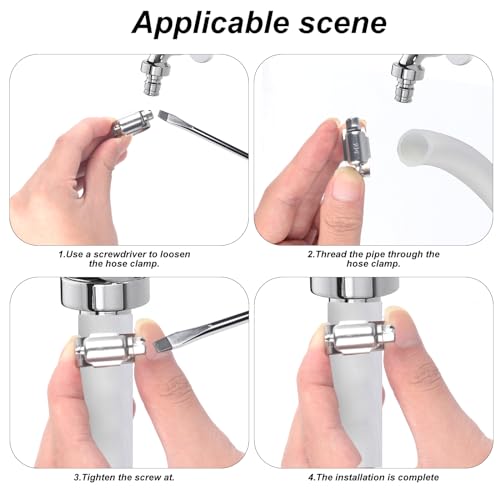 Applicable scene

1.Use a screwdriver to loosen the hose clamp.

2.Thread the pipe through the hose clamp.

3.Tighten the screw at.

4.The installation is complete