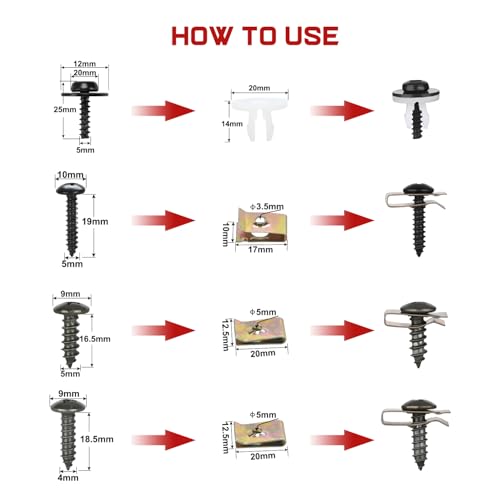 HOW TO USE

12mm
20mm
25mm
5mm

20mm
14mm

10mm
19mm
5mm

Φ3.5mm
10mm
17mm

9mm
16.5mm
5mm

Φ5mm
12.5mm
20mm

9mm
18.5mm
4mm

Φ5mm
12.5mm
20mm