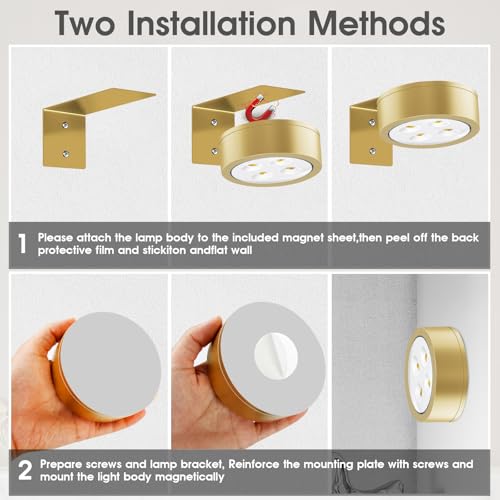 Two Installation Methods

1 Please attach the lamp body to the included magnet sheet,then peel off the back protective film and stickiton andflat wall

2 Prepare screws and lamp bracket, Reinforce the mounting plate with screws and mount the light body magnetically