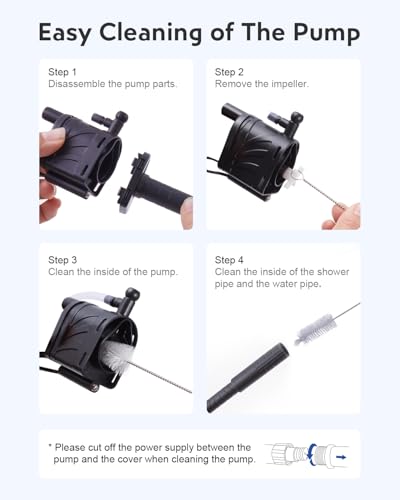 Easy Cleaning of The Pump

Step 1
Disassemble the pump parts.

Step 2
Remove the impeller.

Step 3
Clean the inside of the pump.

Step 4
Clean the inside of the shower pipe and the water pipe.

* Please cut off the power supply between the pump and the cover when cleaning the pump.