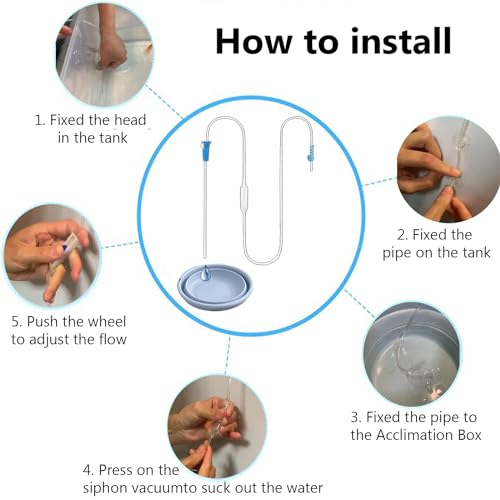 How to install

1. Fixed the head in the tank

2. Fixed the pipe on the tank

3. Fixed the pipe to the Acclimation Box

4. Press on the siphon vacuumto suck out the water

5. Push the wheel to adjust the flow