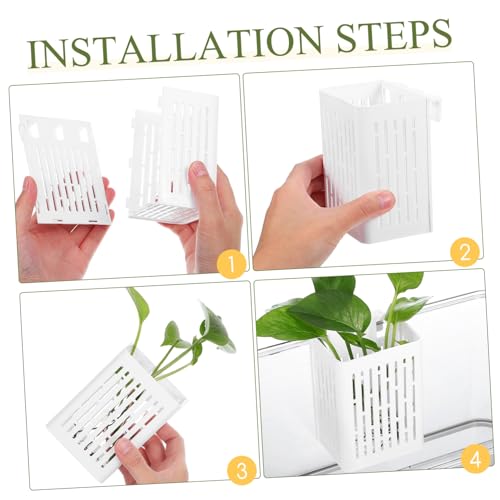 INSTALLATION STEPS

1

2

3

4