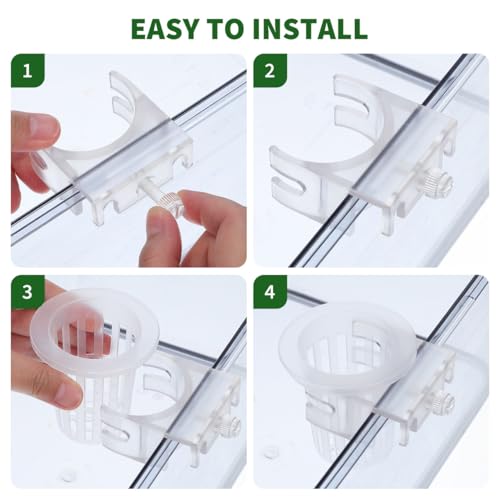 EASY TO INSTALL

1

2

3

4