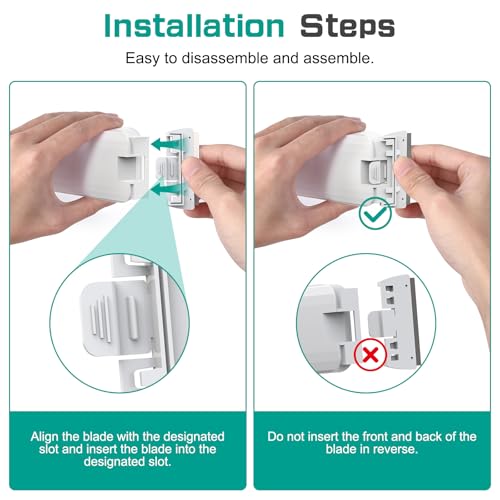 Installation Steps

Easy to disassemble and assemble.

Align the blade with the designated slot and insert the blade into the designated slot.

Do not insert the front and back of the blade in reverse.