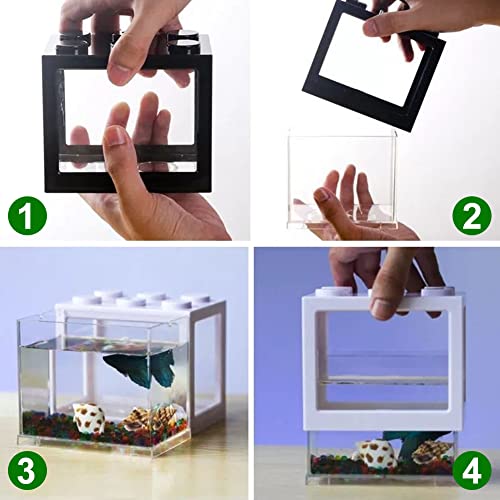 1

2

3

4