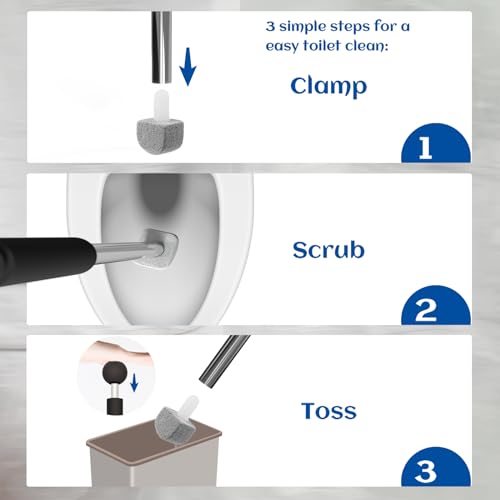 3 simple steps for a easy toilet clean:

Clamp

1

Scrub

2

Toss

3