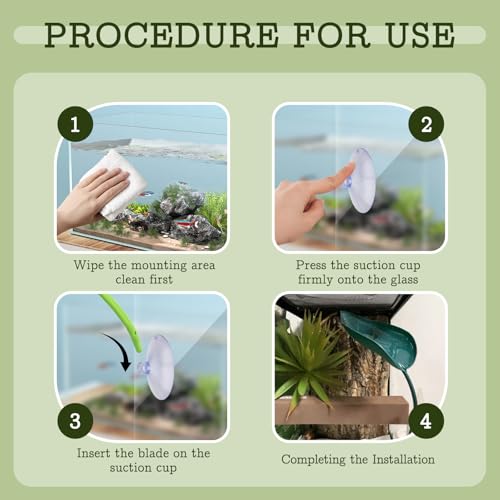 PROCEDURE FOR USE

1

Wipe the mounting area clean first

2

Press the suction cup firmly onto the glass

3

Insert the blade on the suction cup

4

Completing the Installation