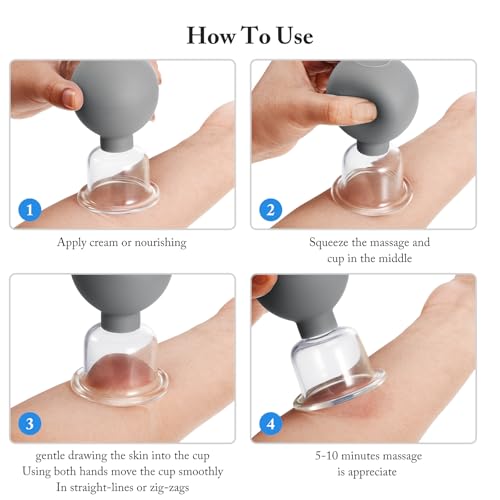 How To Use

1

Apply cream or nourishing

2

Squeeze the massage and cup in the middle

3

gentle drawing the skin into the cup
Using both hands move the cup smoothly
In straight-lines or zig-zags

4

5-10 minutes massage is appreciate