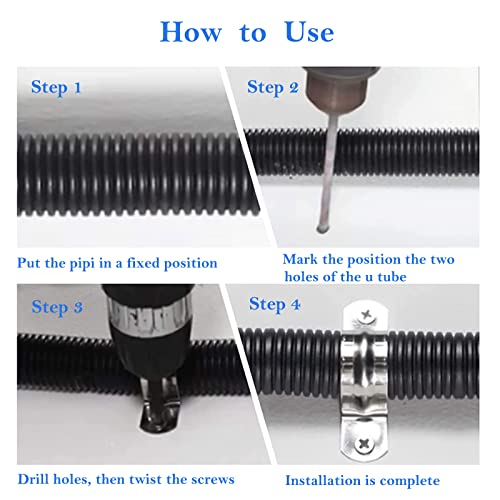 How to Use

Step 1

Put the pipi in a fixed position

Step 2

Mark the position the two holes of the u tube

Step 3

Drill holes, then twist the screws

Step 4

Installation is complete