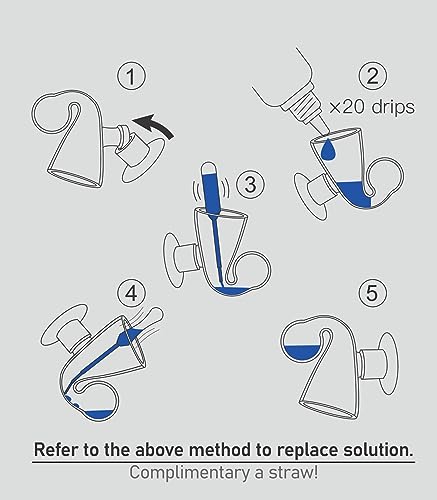 1

2

×20 drips

3

4

5

Refer to the above method to replace solution.

Complimentary a straw!