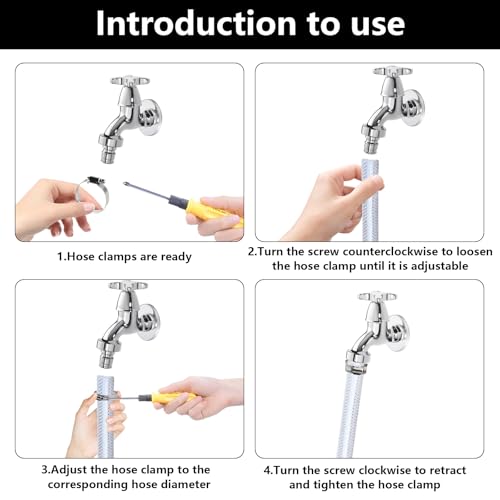 Introduction to use

1.Hose clamps are ready

2.Turn the screw counterclockwise to loosen the hose clamp until it is adjustable

3.Adjust the hose clamp to the corresponding hose diameter

4.Turn the screw clockwise to retract and tighten the hose clamp