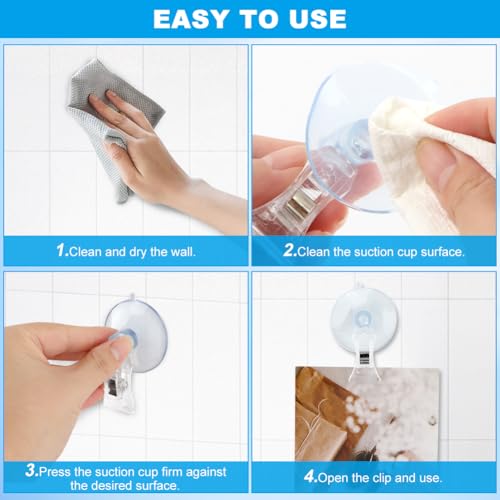 EASY TO USE

1.Clean and dry the wall.

2.Clean the suction cup surface.

3.Press the suction cup firm against the desired surface.

4.Open the clip and use.