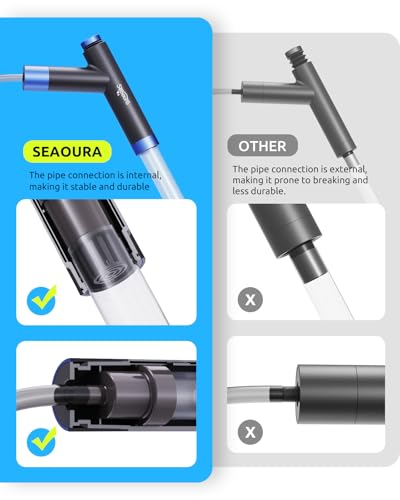 SEAOURA

The pipe connection is internal, making it stable and durable

OTHER

The pipe connection is external, making it prone to breaking and less durable.

X

X