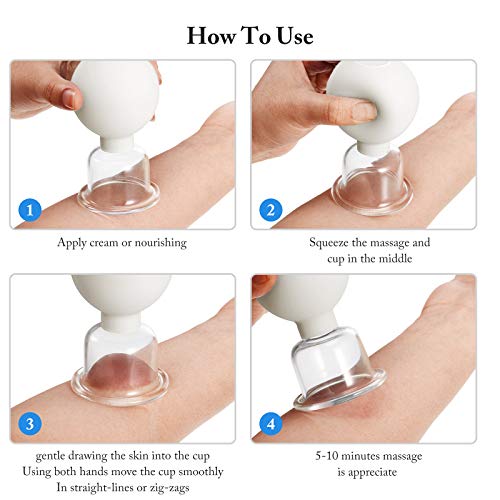 How To Use

1

Apply cream or nourishing

2

Squeeze the massage and cup in the middle

3

gentle drawing the skin into the cup
Using both hands move the cup smoothly
In straight-lines or zig-zags

4

5-10 minutes massage is appreciate