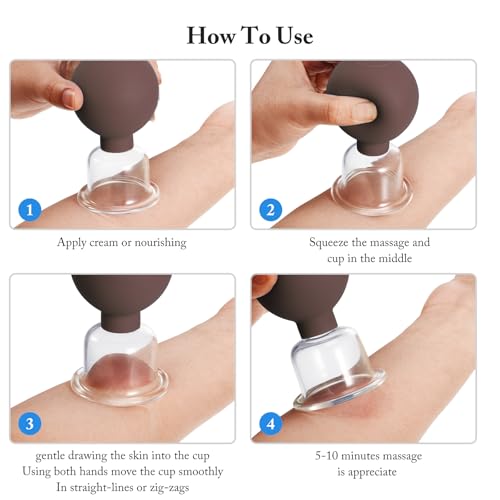 How To Use

1

Apply cream or nourishing

2

Squeeze the massage and cup in the middle

3

gentle drawing the skin into the cup
Using both hands move the cup smoothly
In straight-lines or zig-zags

4

5-10 minutes massage is appreciate