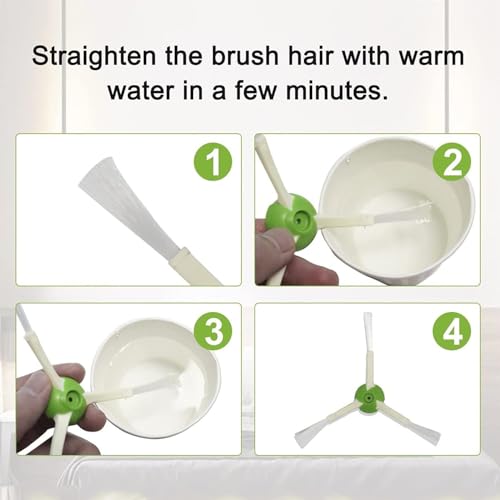 Straighten the brush hair with warm water in a few minutes.

1

2

3

4