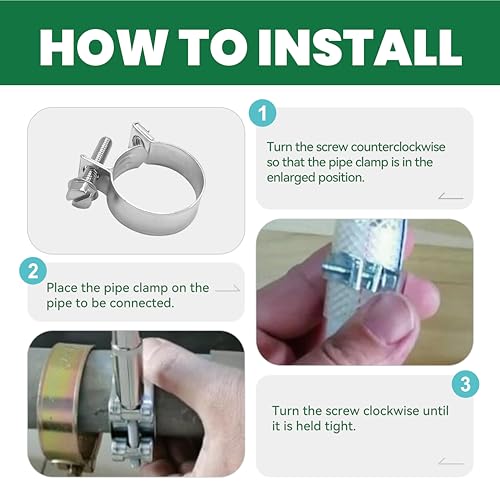 HOW TO INSTALL

1

Turn the screw counterclockwise so that the pipe clamp is in the enlarged position.

2

Place the pipe clamp on the pipe to be connected.

3

Turn the screw clockwise until it is held tight.