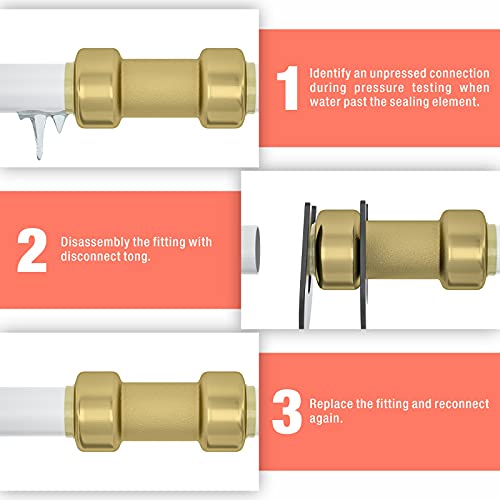 1 Identify an unpressed connection during pressure testing when water past the sealing element.

2 Disassembly the fitting with disconnect tong.

3 Replace the fitting and reconnect again.