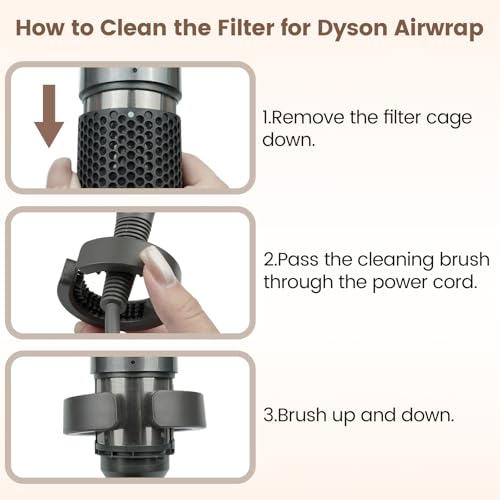 How to Clean the Filter for Dyson Airwrap

1.Remove the filter cage down.

2.Pass the cleaning brush through the power cord.

3.Brush up and down.