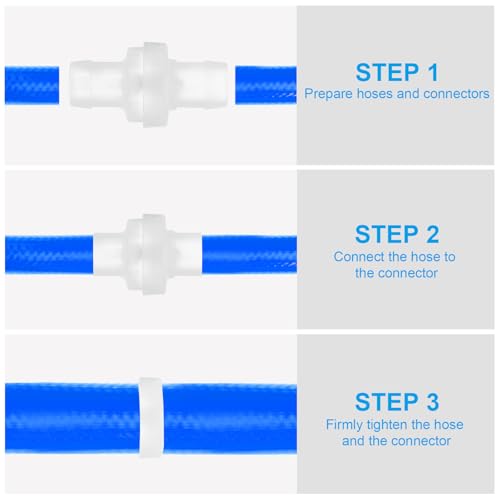 STEP 1
Prepare hoses and connectors

STEP 2
Connect the hose to the connector

STEP 3
Firmly tighten the hose and the connector