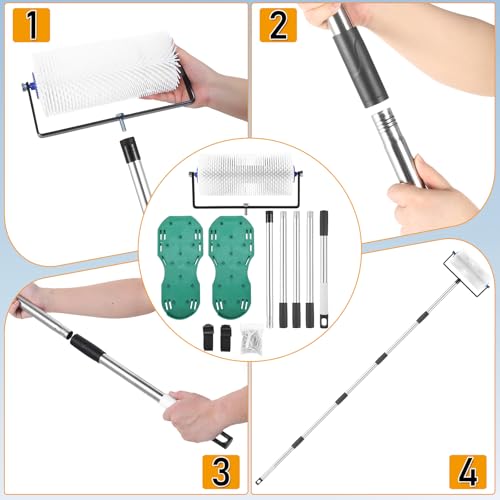 1

2

3

4