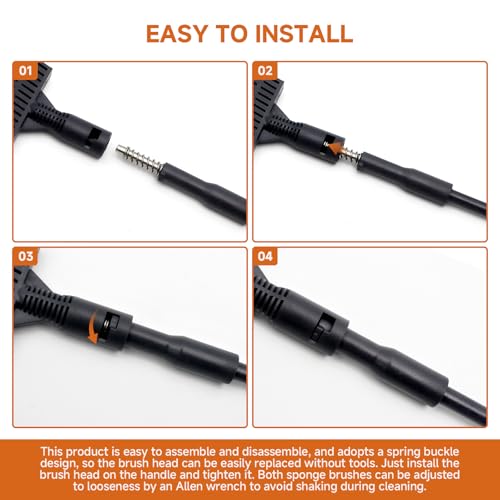 EASY TO INSTALL

01

02

03

04

This product is easy to assemble and disassemble, and adopts a spring buckle design, so the brush head can be easily replaced without tools. Just install the brush head on the handle and tighten it. Both sponge brushes can be adjusted to looseness by an Allen wrench to avoid shaking during cleaning.