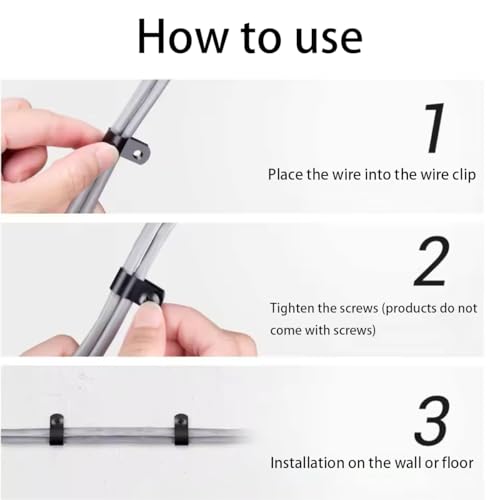 How to use

1

Place the wire into the wire clip

2

Tighten the screws (products do not come with screws)

3

Installation on the wall or floor