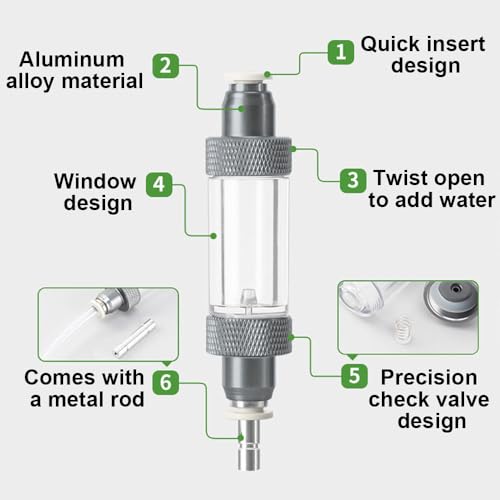 1 Quick insert design

2 Aluminum alloy material

3 Twist open to add water

4 Window design

5 Precision check valve design

6 Comes with a metal rod