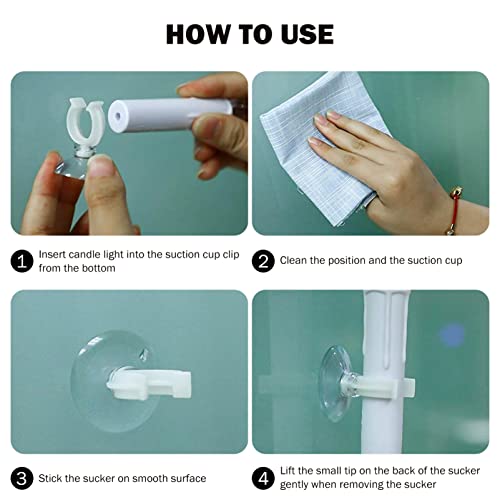 HOW TO USE

1 Insert candle light into the suction cup clip from the bottom

2 Clean the position and the suction cup

3 Stick the sucker on smooth surface

4 Lift the small tip on the back of the sucker gently when removing the sucker