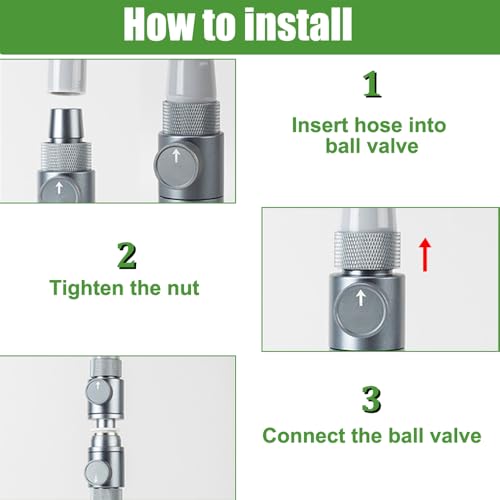 How to install

1
Insert hose into ball valve

2
Tighten the nut

3
Connect the ball valve