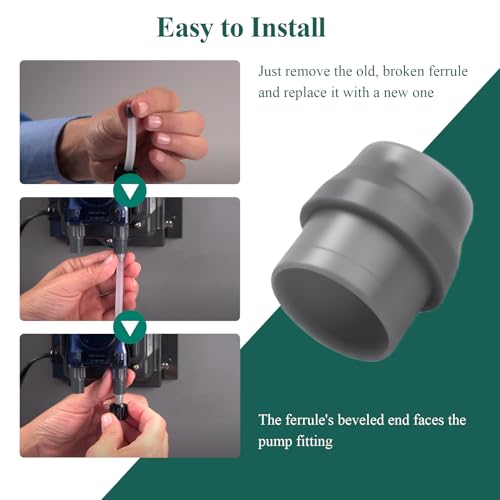 Easy to Install

Just remove the old, broken ferrule and replace it with a new one

The ferrule's beveled end faces the pump fitting