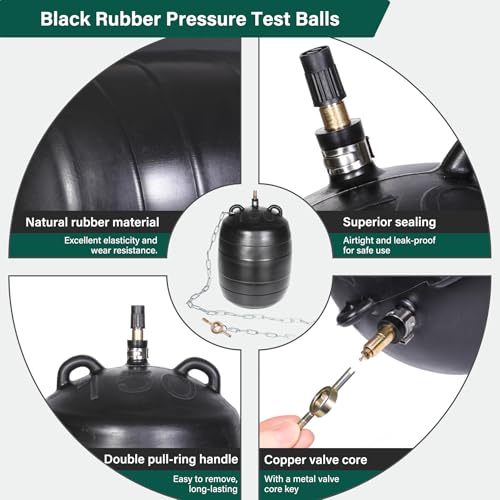 Black Rubber Pressure Test Balls

Natural rubber material

Excellent elasticity and wear resistance.

Superior sealing

Airtight and leak-proof for safe use

Double pull-ring handle

Easy to remove, long-lasting

Copper valve core

With a metal valve core key