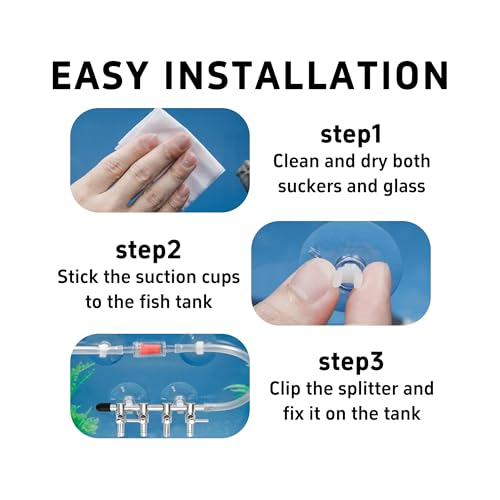 EASY INSTALLATION

step1
Clean and dry both suckers and glass

step2
Stick the suction cups to the fish tank

step3
Clip the splitter and fix it on the tank